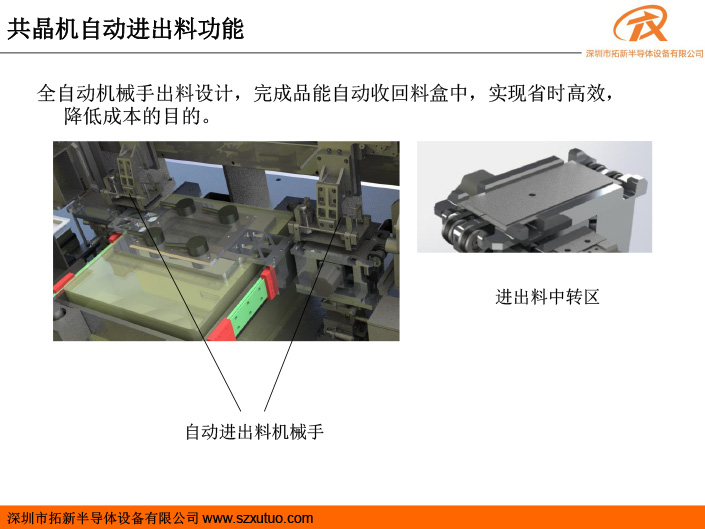 共晶机自动进出料功能

深圳市拓新半导体设备有限公司

全自动机械手出料设计，完成品能自动收回料盒中，实现省时高效，降低成本的目的。

进出料中转区

自动进出料机械手

深圳市拓新半导体设备有限公司 www.szxutuo.com